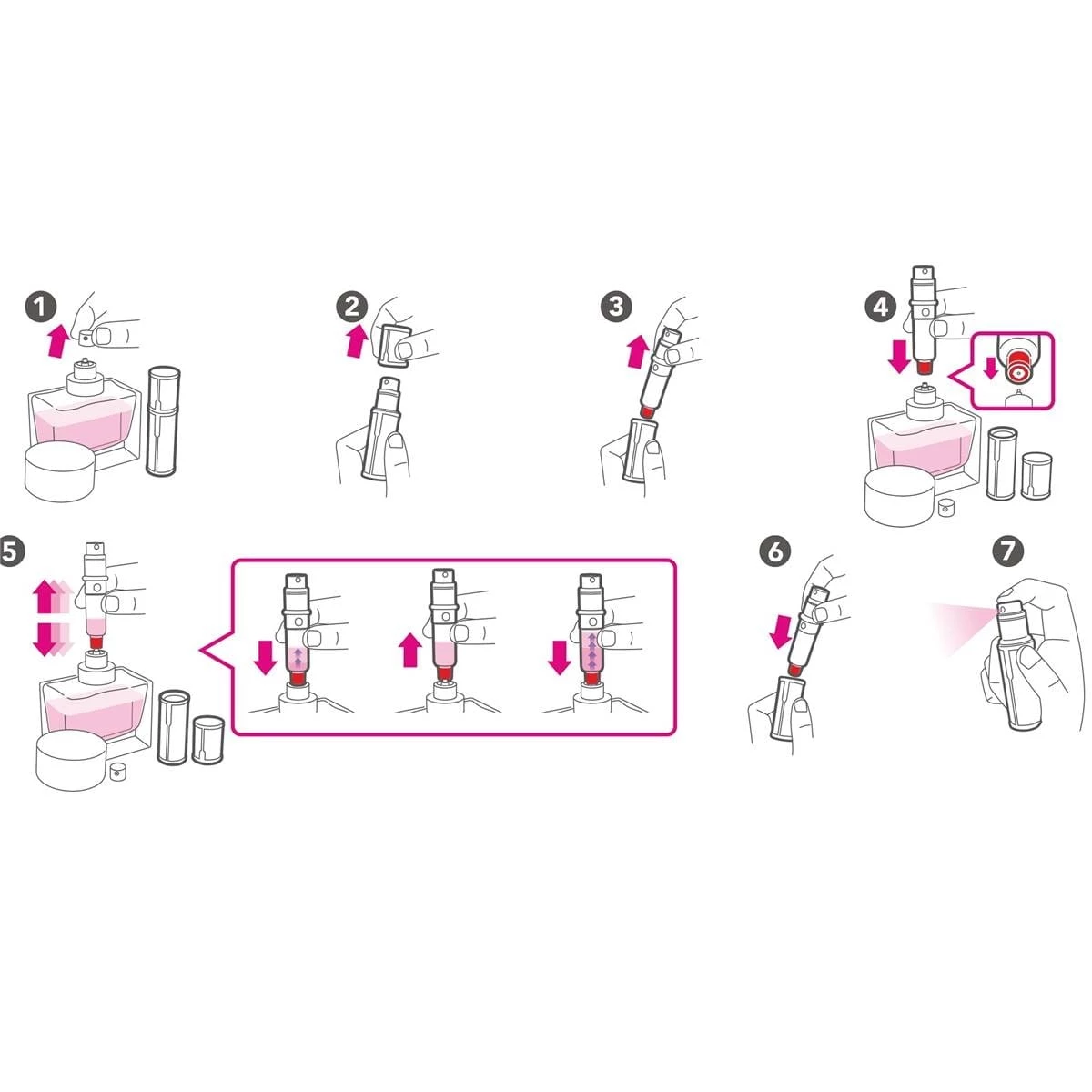 1

2

3

4

5

6

7