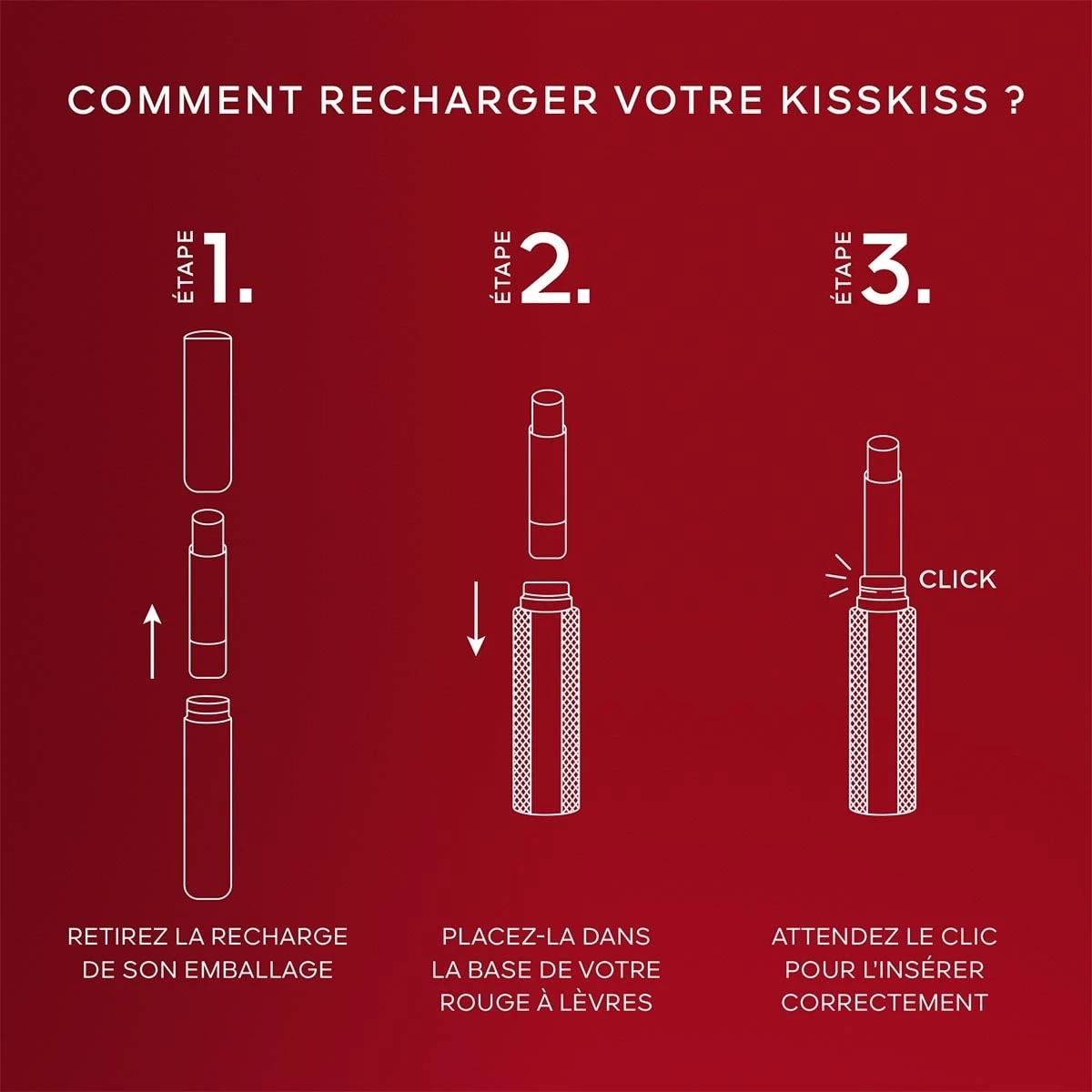 COMMENT RECHARGER VOTRE KISSKISS ?

ÉTAPE 1.

RETIREZ LA RECHARGE DE SON EMBALLAGE

ÉTAPE 2.

PLACEZ-LA DANS LA BASE DE VOTRE ROUGE À LÈVRES

ÉTAPE 3.

CLICK

ATTENDEZ LE CLIC POUR L'INSÉRER CORRECTEMENT